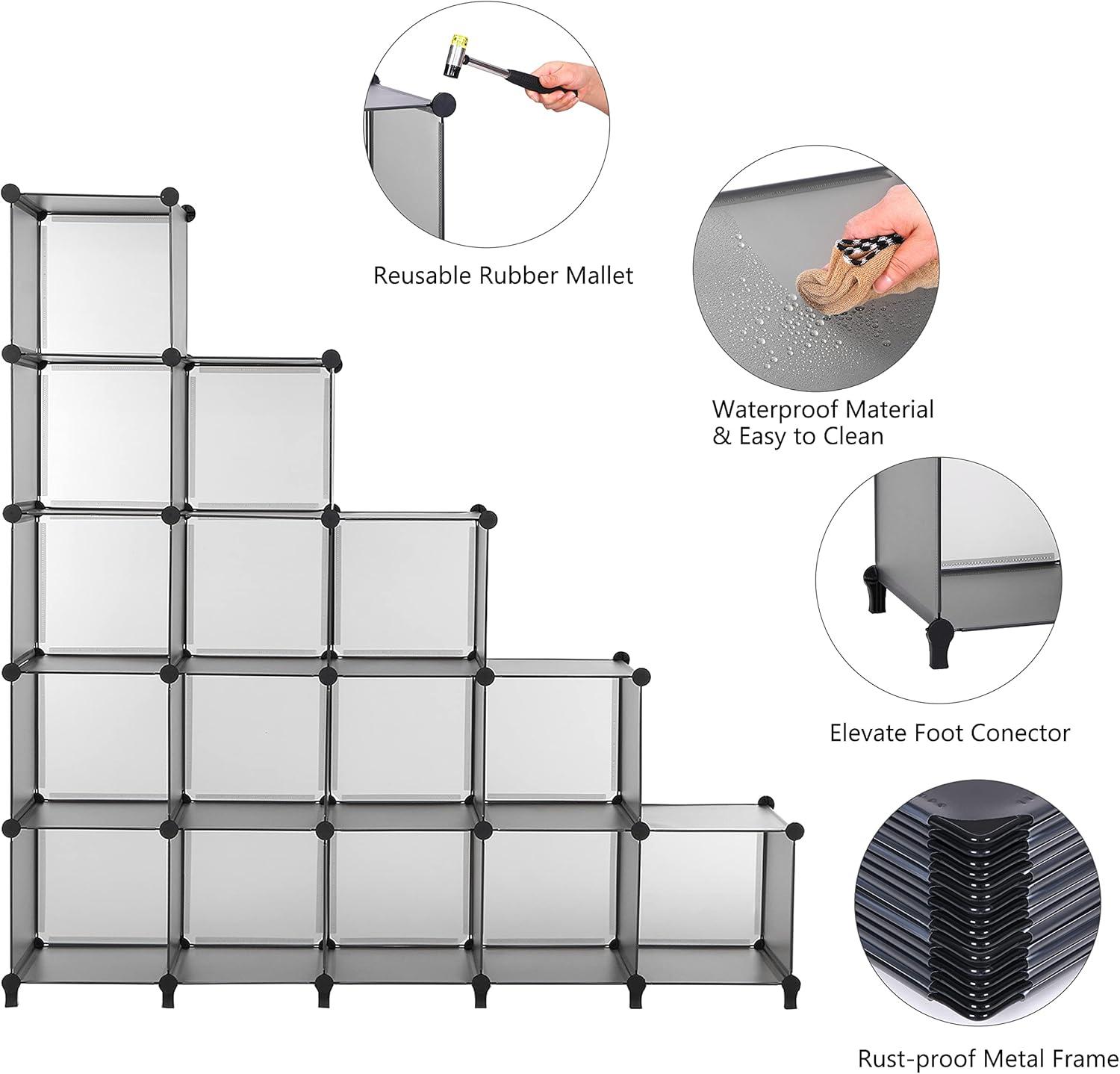 Reusable Rubber Mallet

Waterproof Material & Easy to Clean

Elevate Foot Conector

Rust-proof Metal Frame