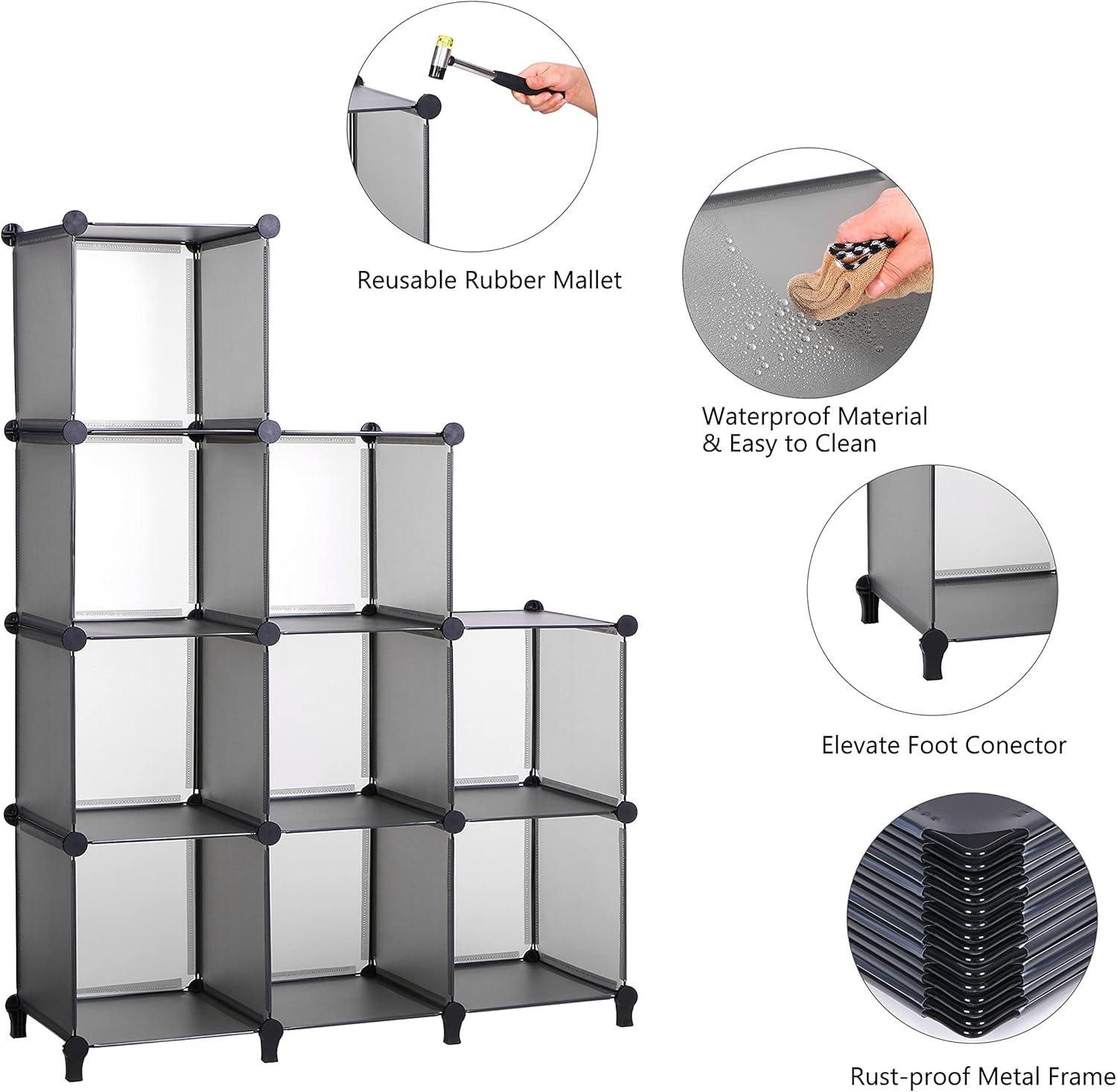 Reusable Rubber Mallet

Waterproof Material
& Easy to Clean

Elevate Foot Conector

Rust-proof Metal Frame